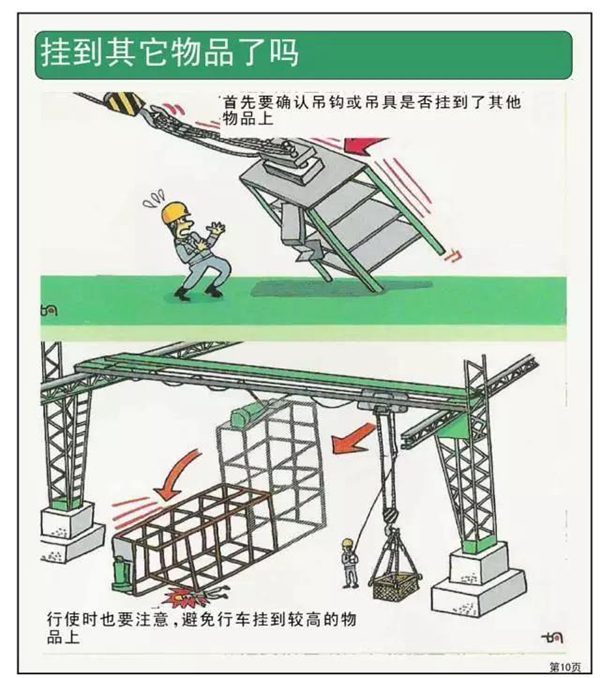 挂到其它物品了吗

首先要确认吊钩或吊具是否挂到了其他物品上

行使时也要注意，避免行车挂到较高的物品上

第10页